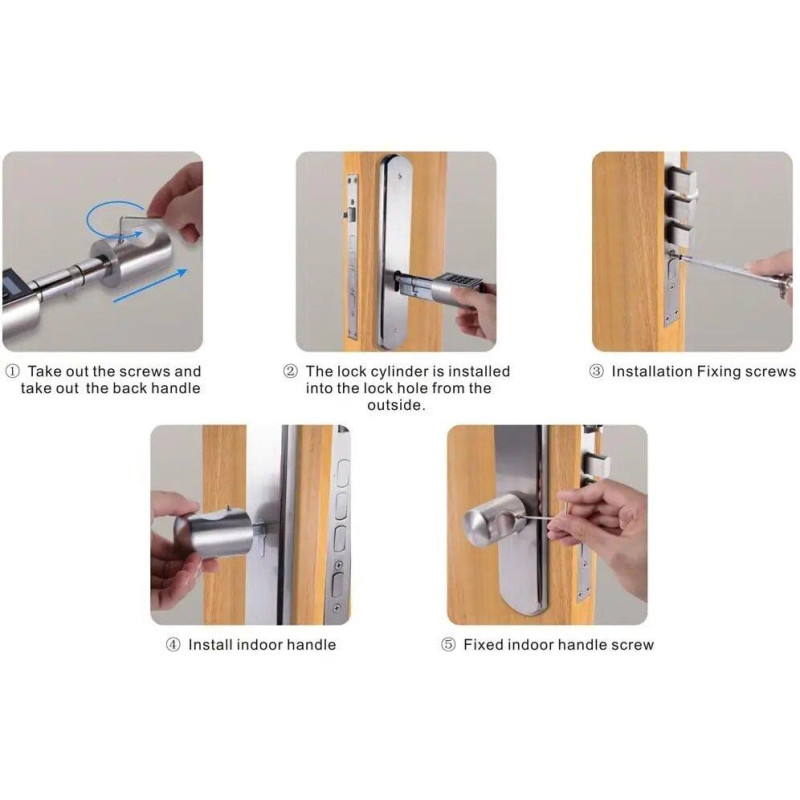 ① Take out the screws and take out the back handle

② The lock cylinder is installed into the lock hole from the outside.

③ Installation Fixing screws

④ Install indoor handle

⑤ Fixed indoor handle screw